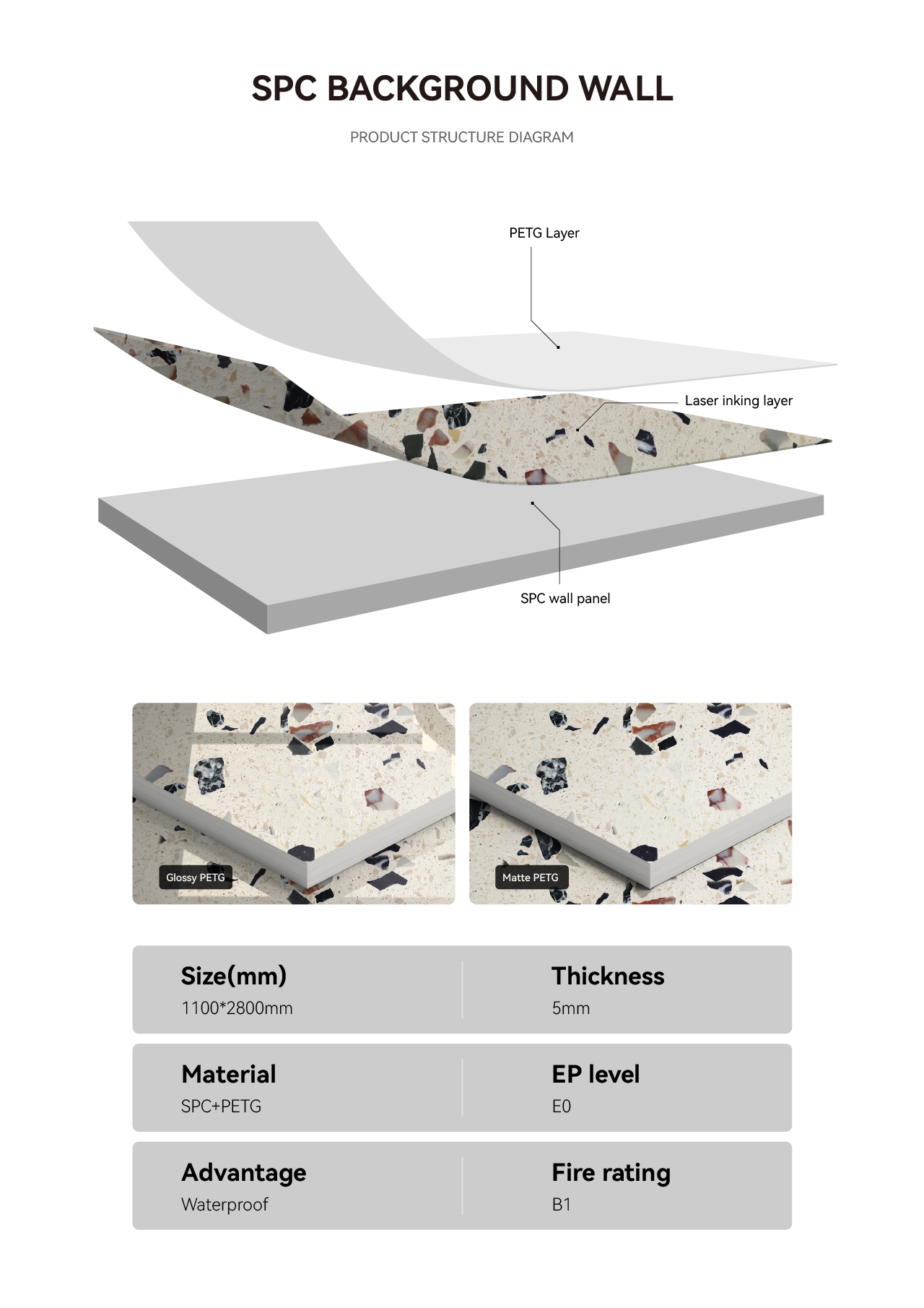 SPC BACKGROUND WALL

PRODUCT STRUCTURE DIAGRAM

PETG Layer

Laser inking layer

SPC wall panel

Glossy PETG

Matte PETG

Size(mm)
1100*2800mm

Thickness
5mm

Material
SPC+PETG

EP level
E0

Advantage
Waterproof

Fire rating
B1